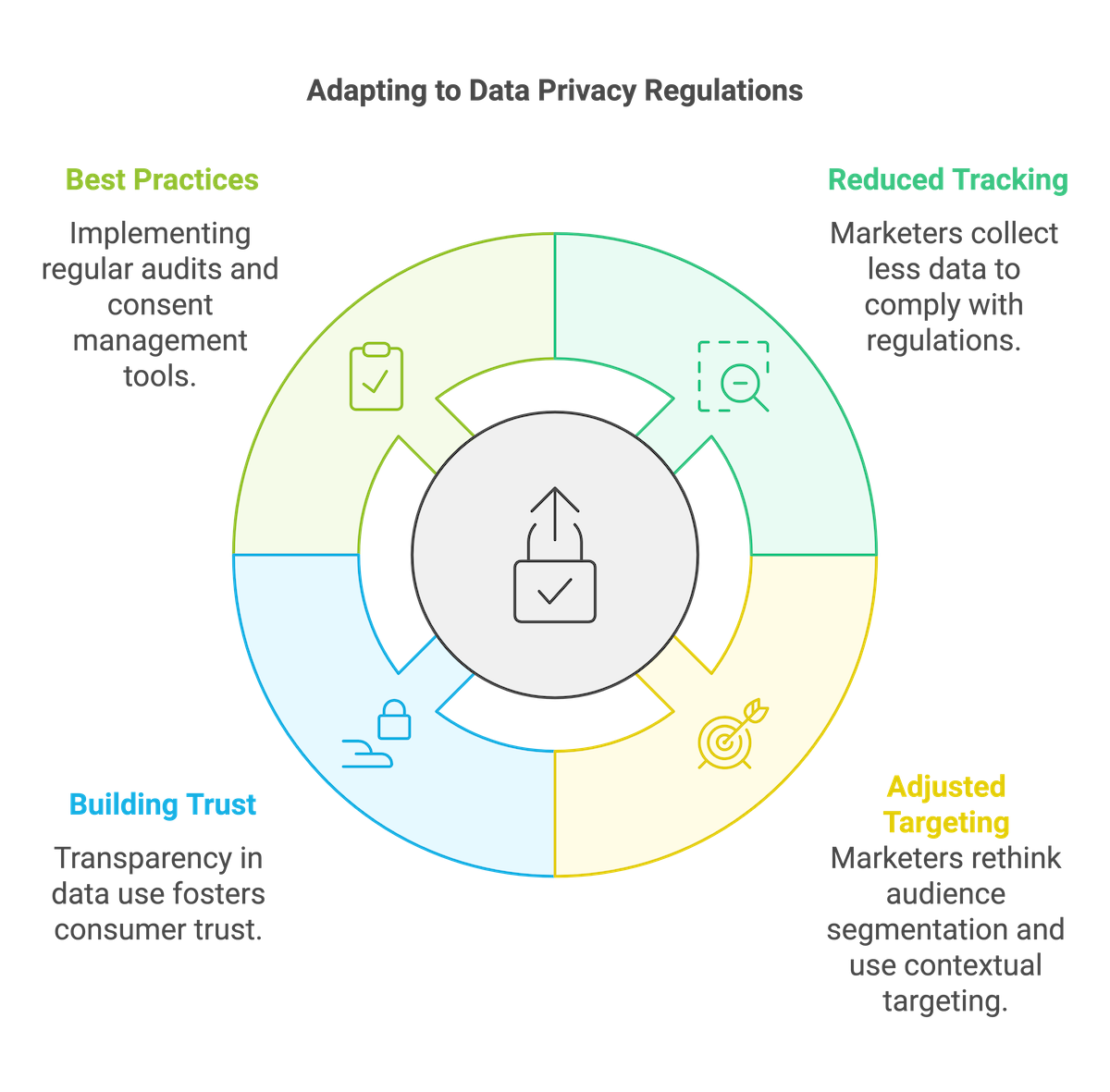 Adapting to Data Privacy Regulations

Best Practices

Implementing regular audits and consent management tools.

Reduced Tracking

Marketers collect less data to comply with regulations.

Building Trust

Transparency in data use fosters consumer trust.

Adjusted Targeting

Marketers rethink audience segmentation and use contextual targeting.